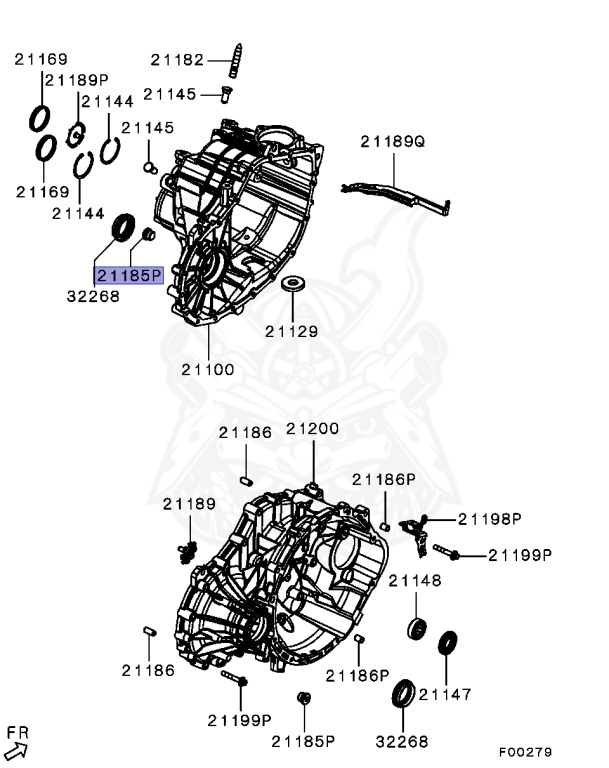 21169
21189P
21144
21182
21145
21145
21189Q
21169
21144
21185P
32268
21129
21100
21186
21200
21186P
21189
21198P
21199P
21148
21186
21186P
21147
21199P
21185P
32268
FR
F00279