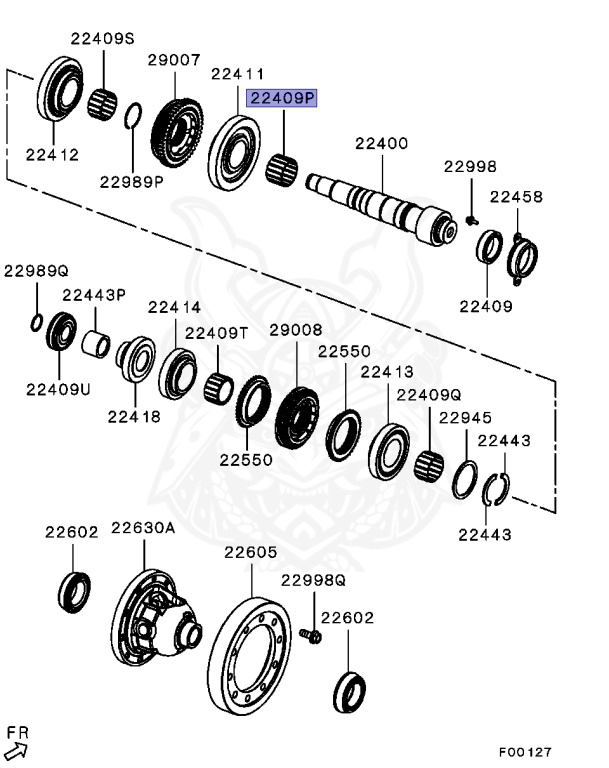 22409S
29007
22411
22409P
22412
22989P
22400
22998
22458
22409
22989Q
22443P
22414
22409T
29008
22550
22413
22409Q
22945
22443
22409U
22418
22550
22443
22602
22630A
22605
22998Q
22602
FR
F00127