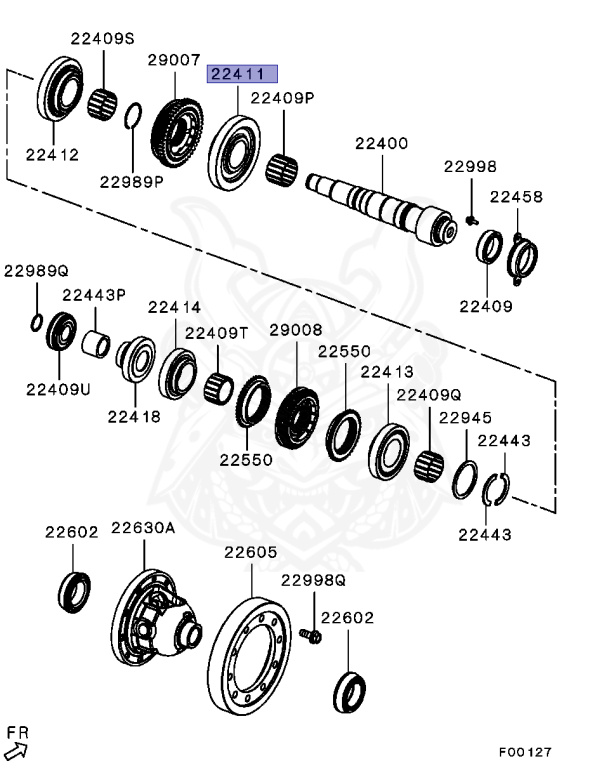 22409S
29007
22411
22409P
22412
22989P
22400
22998
22458
22409
22989Q
22443P
22414
22409T
29008
22550
22413
22409Q
22945
22443
22409U
22418
22550
22443
22602
22630A
22605
22998Q
22602
FR
F00127