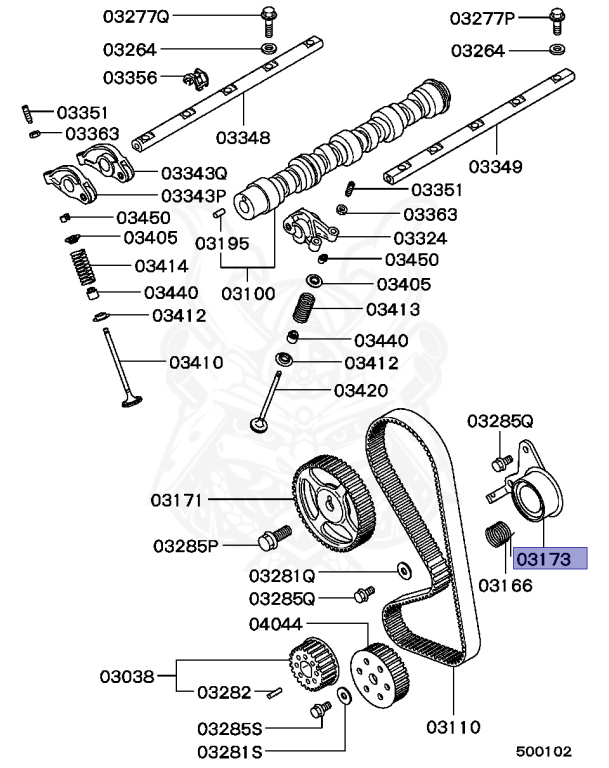 03277Q
03264
03356
03351
03363
03348
03343Q
03343P
03450
03405
03414
03440
03412
03410
03195
03100
03277P
03264
03349
03351
03363
03324
03450
03405
03413
03440
03412
03420
03285Q
03171
03285P
03173
03166
03281Q
03285Q
04044
03038
03282
03285S
03281S
03110
500102