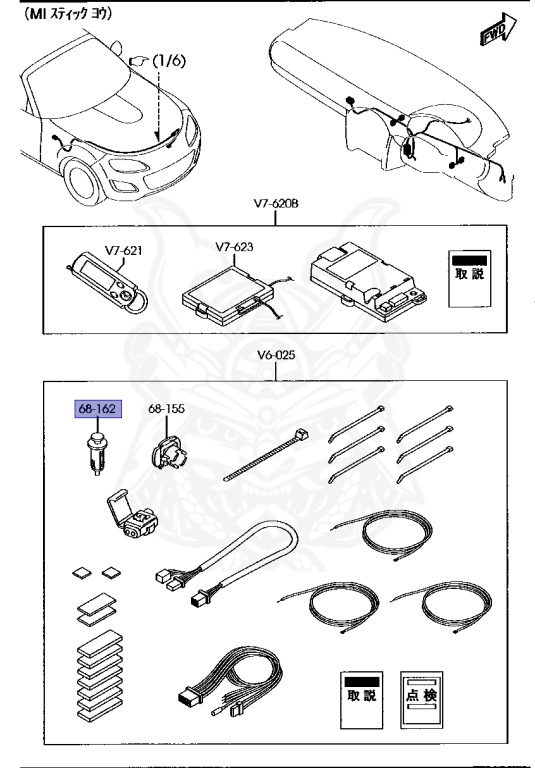 (MI スティック ヨウ)

(1/6)

FWD

V7-620B

V7-621

V7-623

取説

V6-025

68-162

68-155

取説

点検