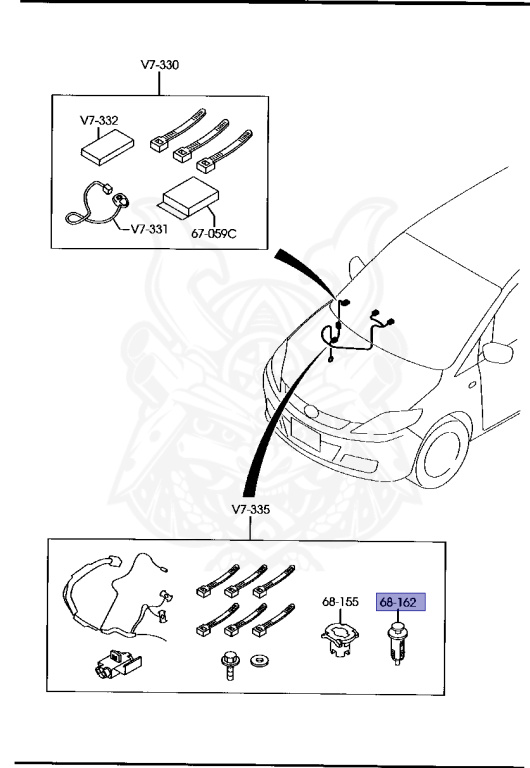 V7-330

V7-332

V7-331

67-059C

V7-335

68-155

68-162