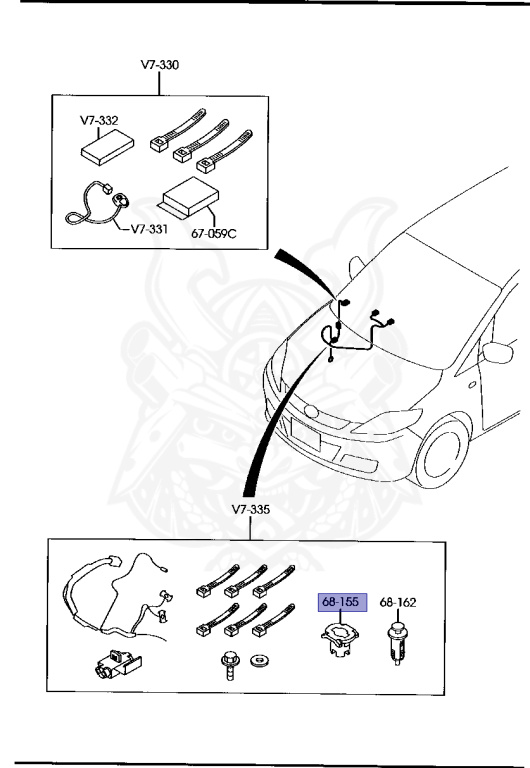 V7-330

V7-332

V7-331

67-059C

V7-335

68-155

68-162