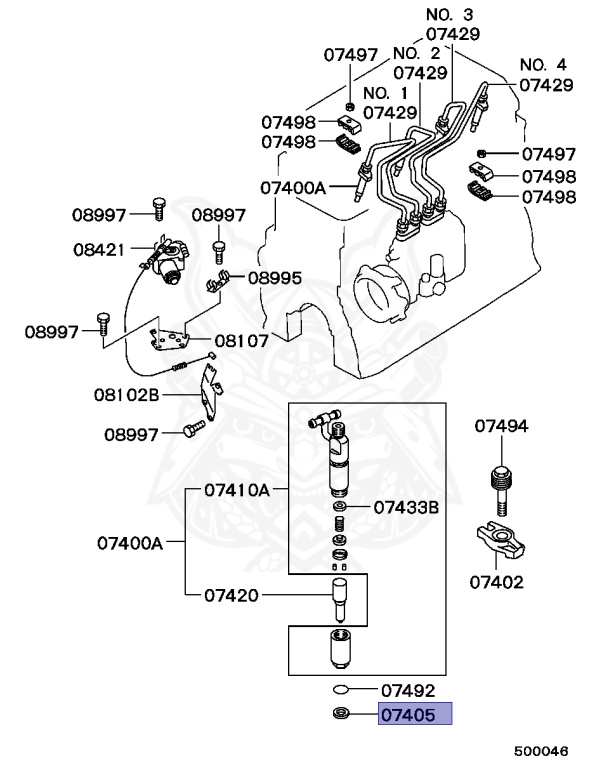 NO. 3
07429
07497
NO. 2
07429
NO. 4
07429
NO. 1
07429
07498
07498
07497
07498
07498
07400A
08997
08997
08421
08995
08997
08107
08102B
08997
07494
07410A
07433B
07400A
07402
07420
07492
07405
500046