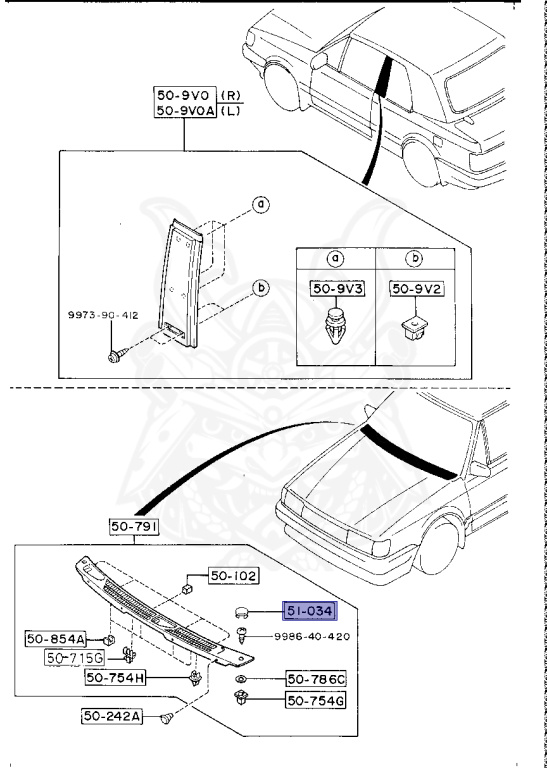 50-9V0 (R)
50-9V0A (L)

a

b

9973-90-412

a

b

50-9V3

50-9V2

50-791

50-102

51-034

9986-40-420

50-854A

50-715G

50-754H

50-786C

50-754G

50-242A