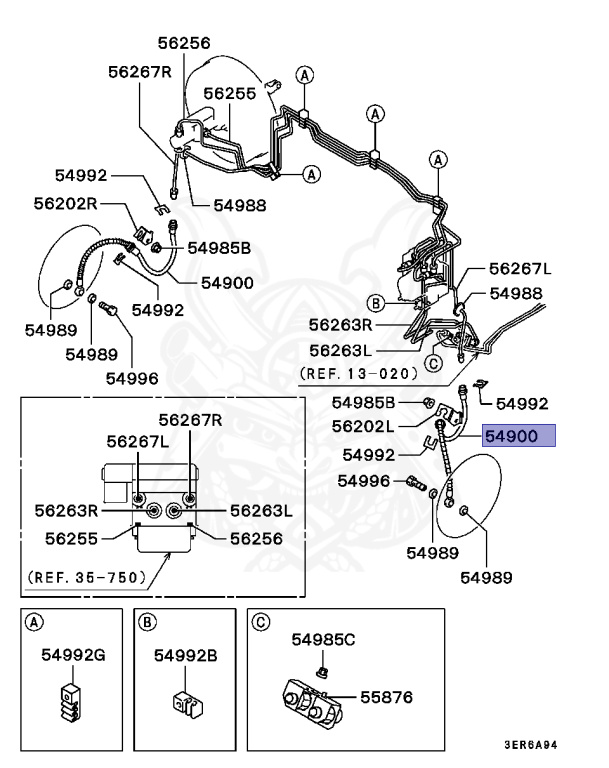 56256
56267R
56255
A
A
A
A
54992
54988
56202R
54985B
54900
54992
54989
54989
54996
56267L
54988
B
56263R
56263L
C
(REF. 13-020)
54985B
54992
56202L
54900
54992
54996
54989
54989
56267R
56267L
56263R
56263L
56255
56256
(REF. 35-750)
A
54992G
B
54992B
C
54985C
55876
3ER6A94