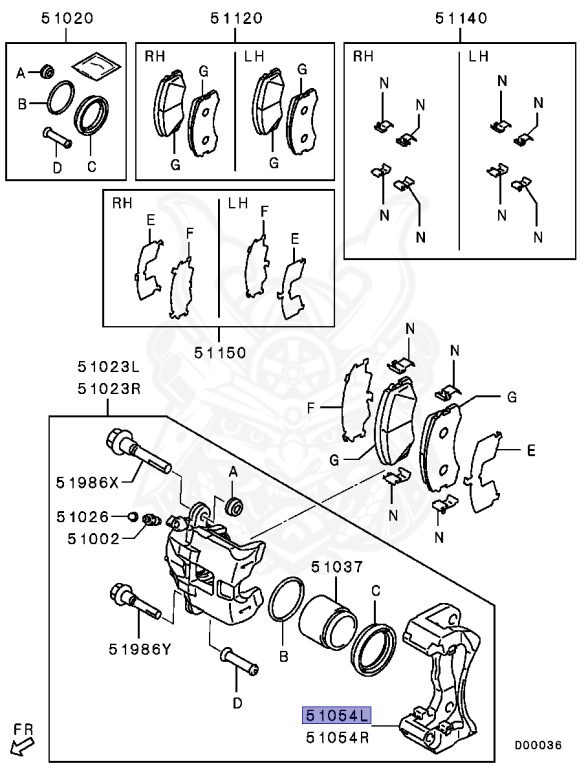 51020

A
B
D
C

51120

RH
G
G
LH
G
G

51140

RH
N
N
N
N
LH
N
N
N
N

RH
E
F
LH
F
E

51150

51023L
51023R

N
N
F
G
G
E
N
N

51986X
A
51026
51002
51037
C
B
51986Y
D

51054L
51054R

FR

D00036