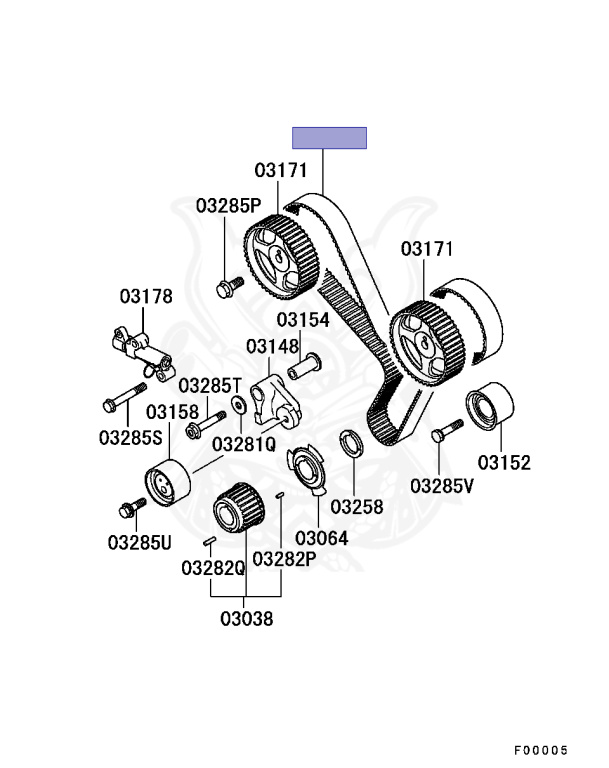 03171
03285P
03171
03178
03154
03148
03285T
03158
03285S
03281Q
03152
03285V
03258
03285U
03064
03282Q
03282P
03038
F00005