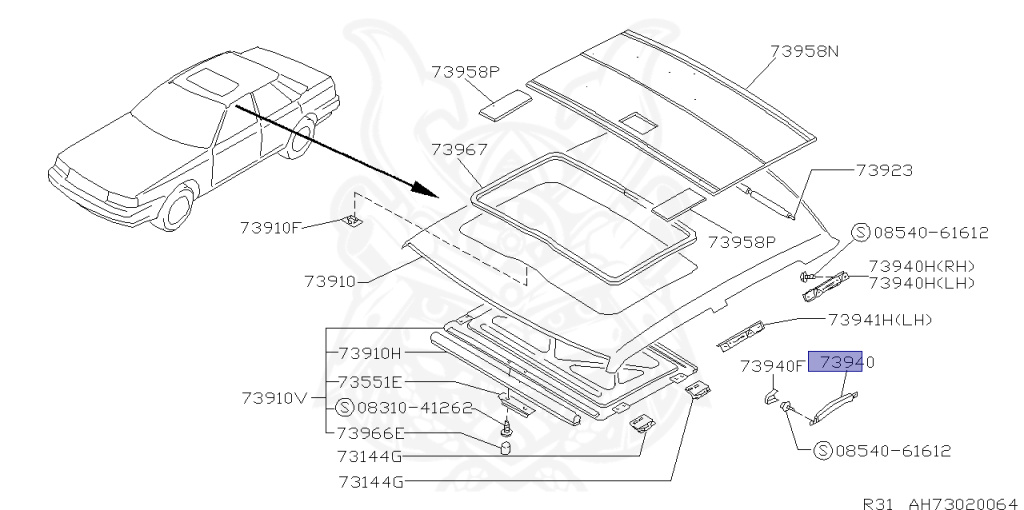 73958P
73958N
73967
73923
73910F
73958P
Ⓢ08540-61612
73910
73940H(RH)
73940H(LH)
73941H(LH)
73910H
73940F
73940
73551E
73910V
Ⓢ08310-41262
73966E
73144G
Ⓢ08540-61612
73144G
R31 AH73020064