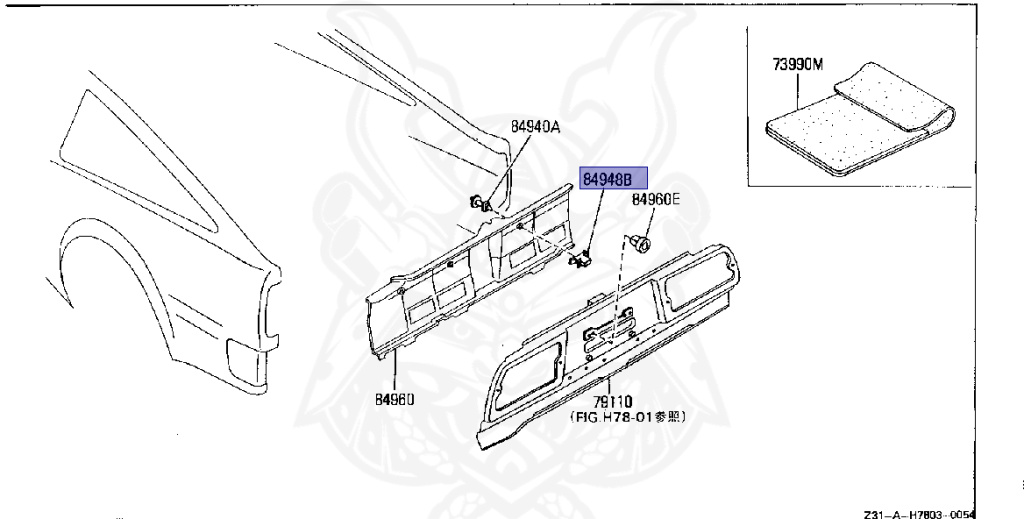 73990M
84940A
84948B
84960E
84960
79110
(FIG.H78-01参照)
Z31-A-H7803-0054