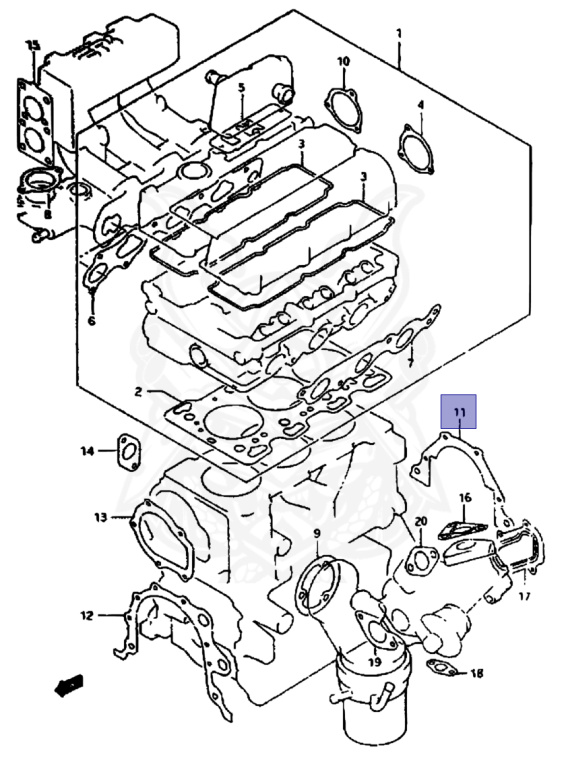 15
1
10
5
4
3
3
8
6
7
2
11
14
16
13
20
9
17
12
19
18