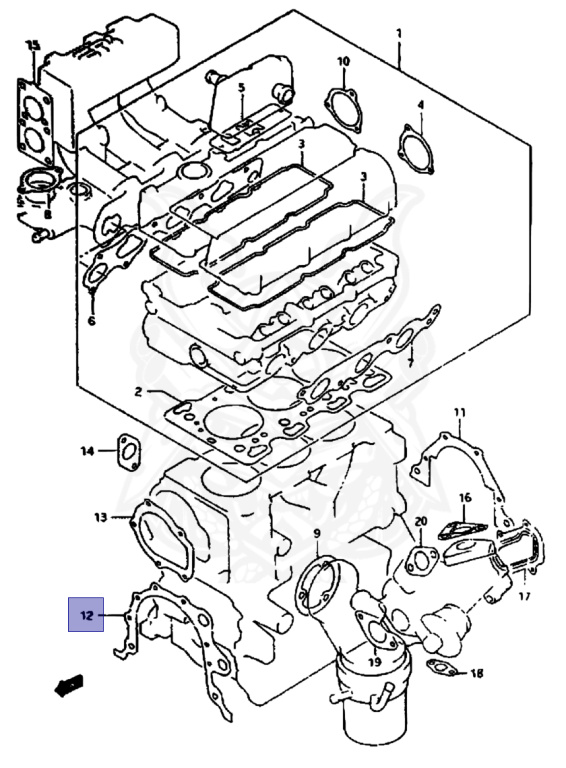 15
1
10
5
4
3
3
8
6
7
2
11
14
16
13
20
9
17
12
19
18