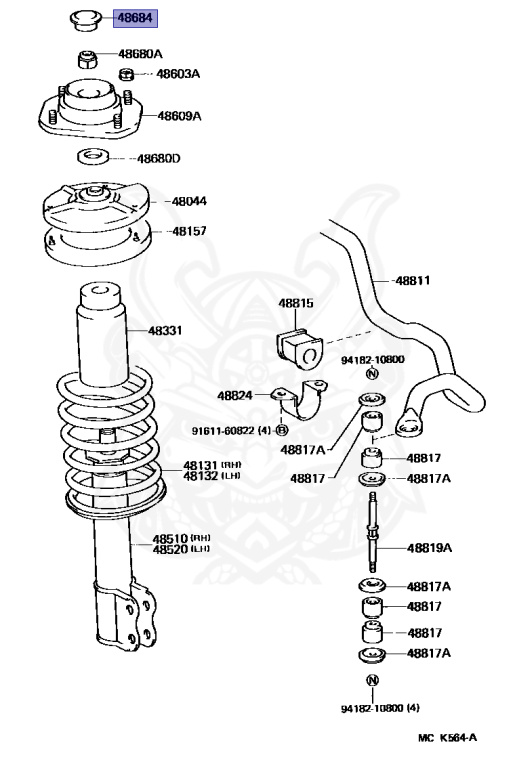 48684
48680A
48603A
48609A
48680D
48044
48157
48331
48131 (RH)
48132 (LH)
48510 (RH)
48520 (LH)
48811
48815
94182-10800
N
48824
91611-60822 (4)
B
48817A
48817
48817
48817A
48819A
48817A
48817
48817
48817A
N
94182-10800 (4)
MC K564-A