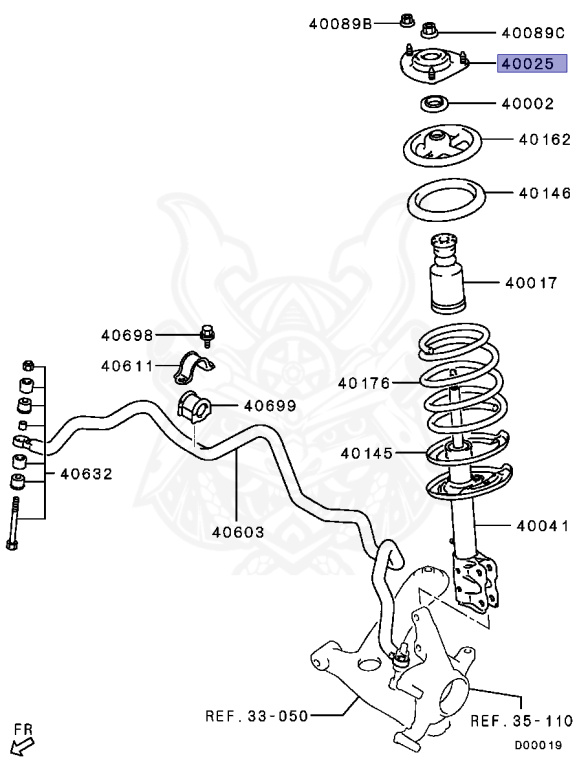 40089B
40089C
40025
40002
40162
40146
40017
40698
40611
40699
40176
40145
40632
40603
40041
REF. 33-050
REF. 35-110
FR
D00019