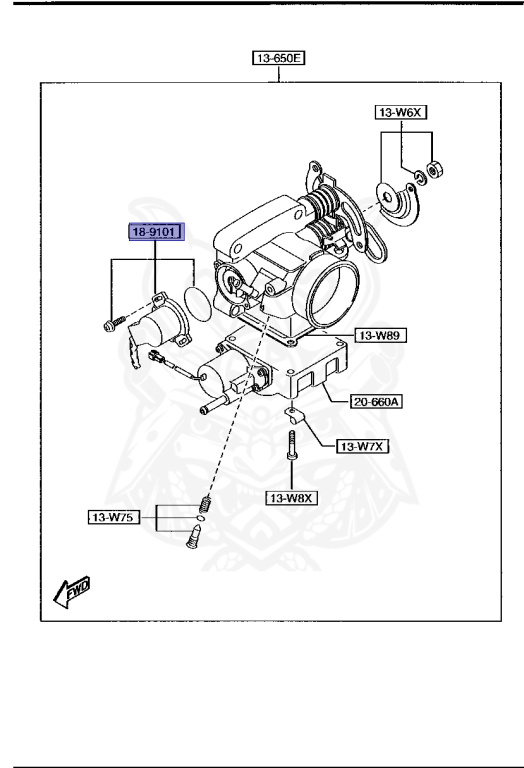 13-650E
13-W6X
18-9101
13-W89
20-660A
13-W7X
13-W8X
13-W75
FWD