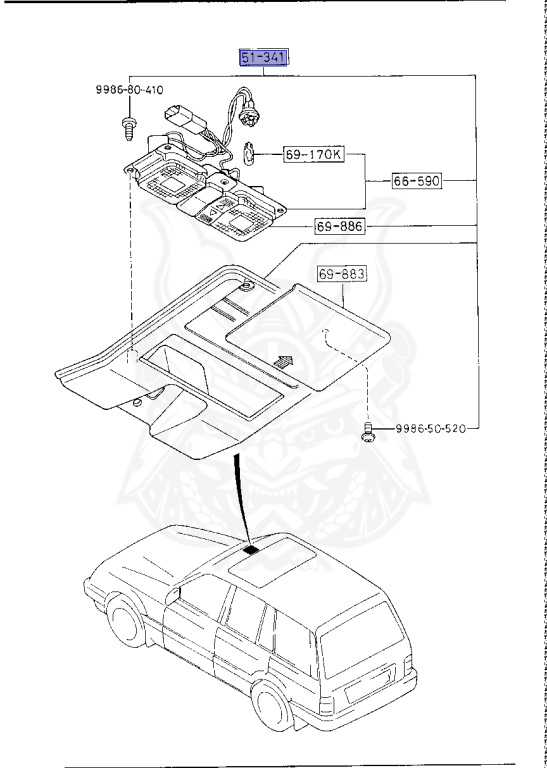 51-341

9986-80-410

69-170K

66-590

69-886

69-883

9986-50-520