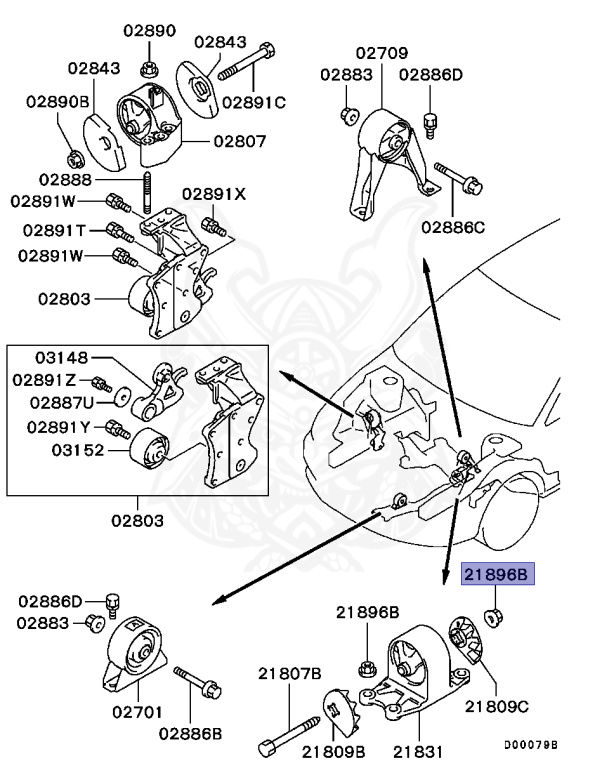 02890
02843
02843
02890B
02891C
02807
02888
02891W
02891X
02891T
02891W
02803
02709
02883
02886D
02886C
03148
02891Z
02887U
02891Y
03152
02803
21896B
02886D
02883
02701
02886B
21896B
21807B
21809B
21831
21809C
D00079B