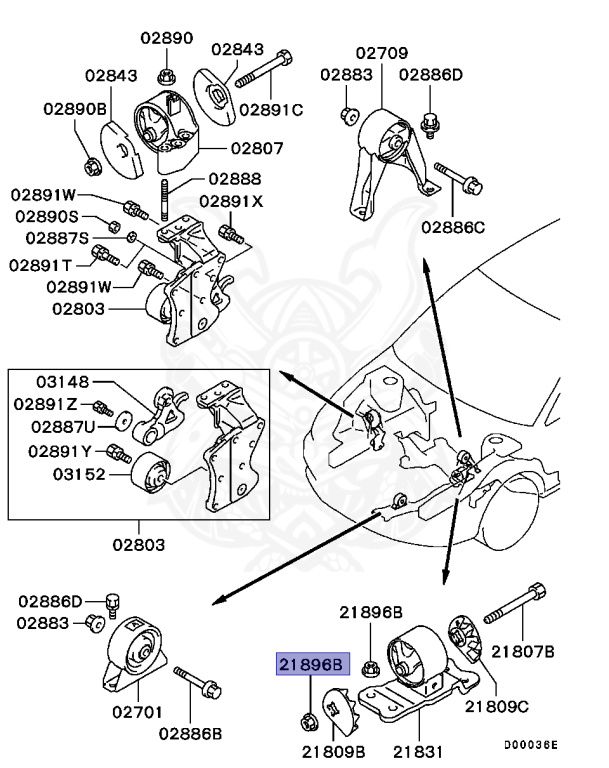 02890
02843
02843
02890B
02891C
02807
02888
02891W
02891X
02890S
02887S
02891T
02891W
02803
02709
02883
02886D
02886C
03148
02891Z
02887U
02891Y
03152
02803
02886D
02883
02701
02886B
21896B
21896B
21807B
21809C
21809B
21831
D00036E