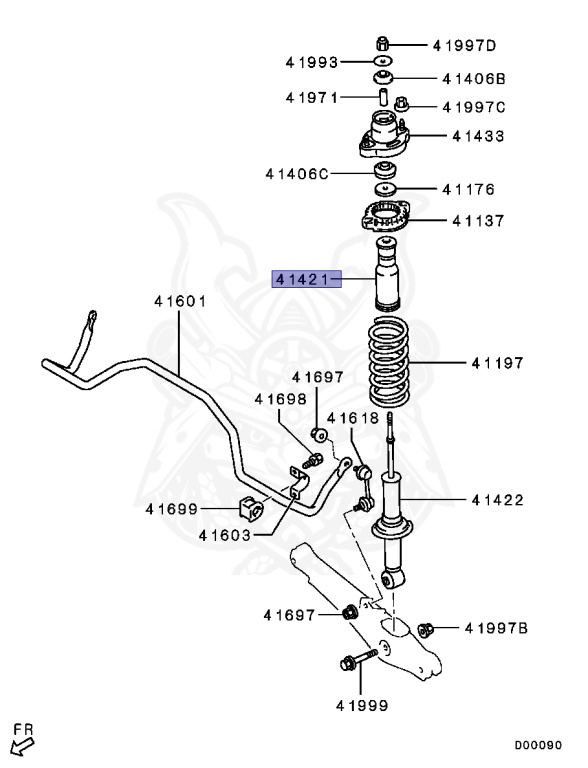 41997D
41993
41406B
41971
41997C
41433
41406C
41176
41137
41421
41601
41197
41697
41698
41618
41422
41699
41603
41697
41997B
41999
FR
D00090