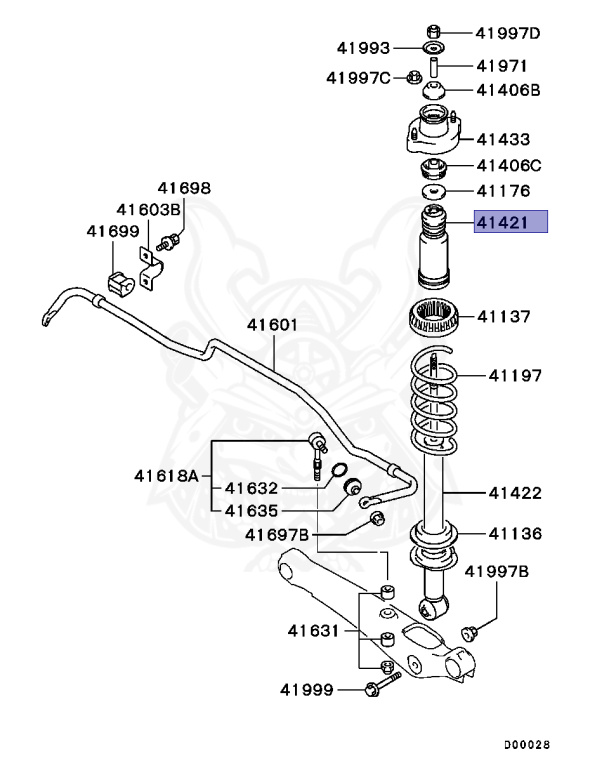 41997D
41993
41971
41997C
41406B
41433
41406C
41176
41421
41698
41603B
41699
41137
41601
41197
41618A
41632
41635
41422
41697B
41136
41997B
41631
41999
D00028