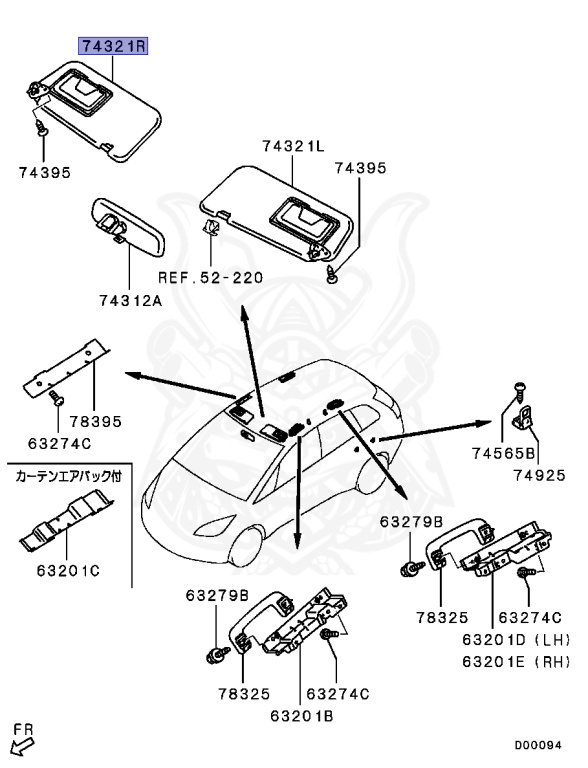 74321R

74395

74321L

74395

REF.52-220

74312A

78395

63274C

カーテンエアバック付

63201C

74565B

74925

63279B

78325

63274C

63201D (LH)

63201E (RH)

63279B

78325

63274C

63201B

FR

D00094