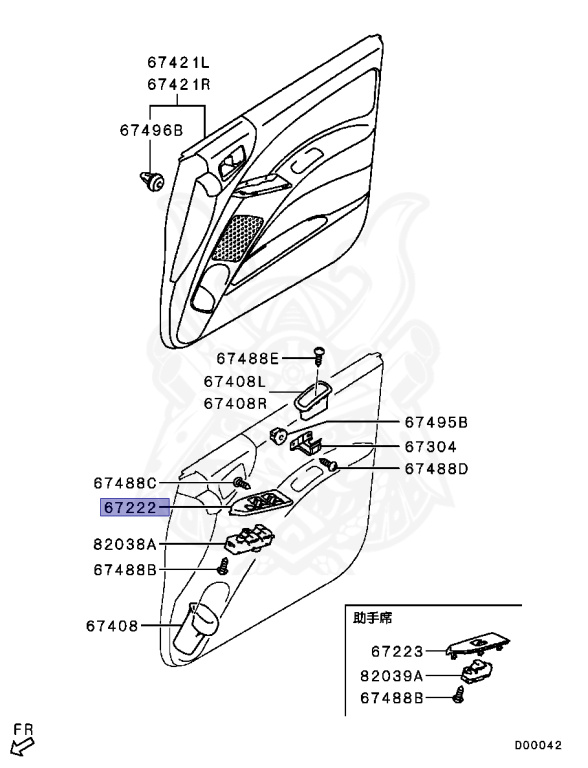 67421L
67421R
67496B
67488E
67408L
67408R
67495B
67304
67488D
67488C
67222
82038A
67488B
67408
助手席
67223
82039A
67488B
FR
D00042