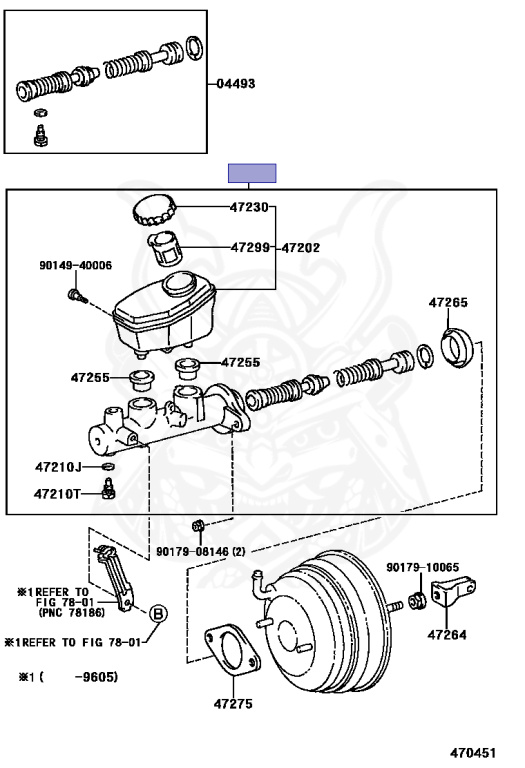 04493

47230

47299 47202

90149-40006

47265

47255

47255

47210J

47210T

90179-08146 (2)

90179-10065

※1REFER TO FIG 78-01 (PNC 78186)

B

※1REFER TO FIG 78-01

47264

※1 (     -9605)

47275

470451