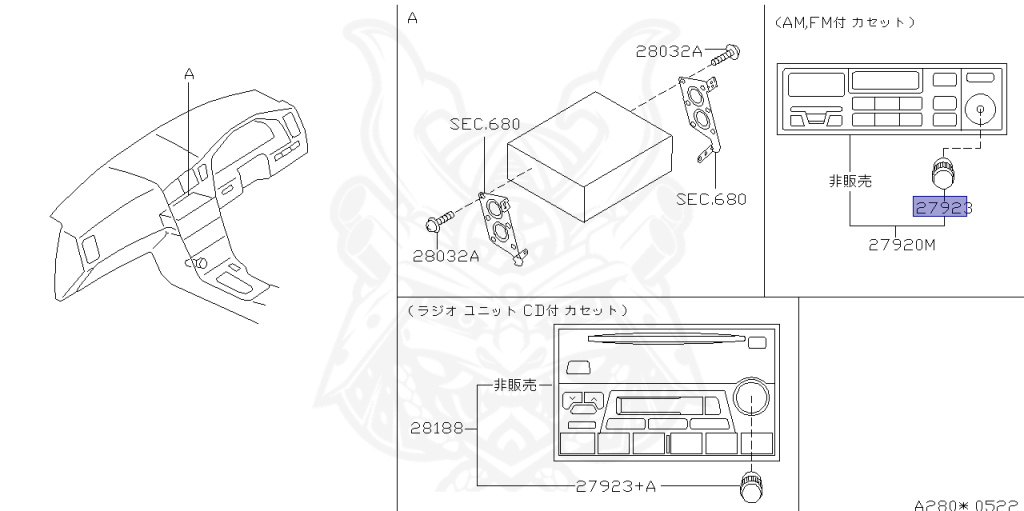 A

A

28032A

SEC.680

SEC.680

28032A

(AM,FM付 カセット)

非販売

27923

27920M

(ラジオ ユニット CD付 カセット)

非販売

28188

27923+A

A280* 0522