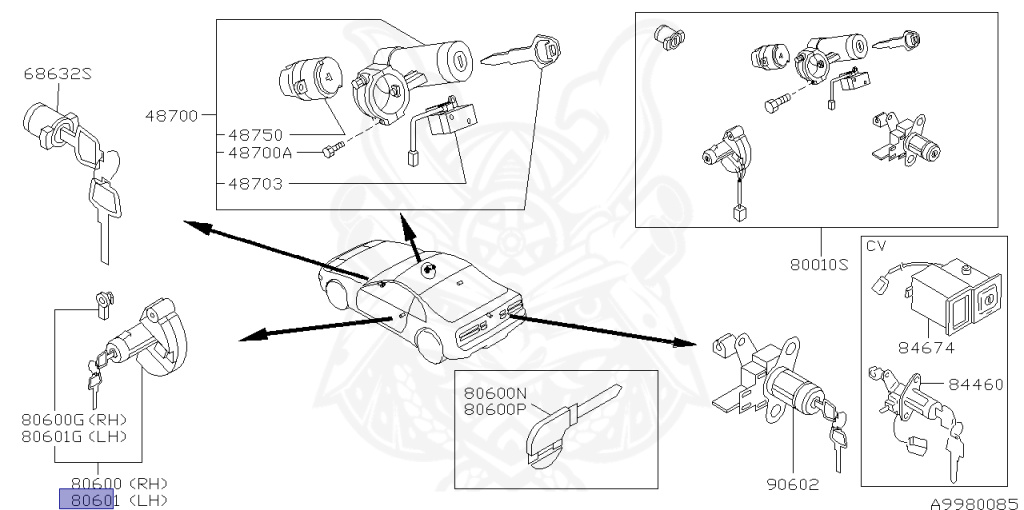 68632S

48700
48750
48700A
48703

80010S

CV
84674
84460

80600G (RH)
80601G (LH)
80600 (RH)
80601 (LH)

80600N
80600P

90602

A9980085