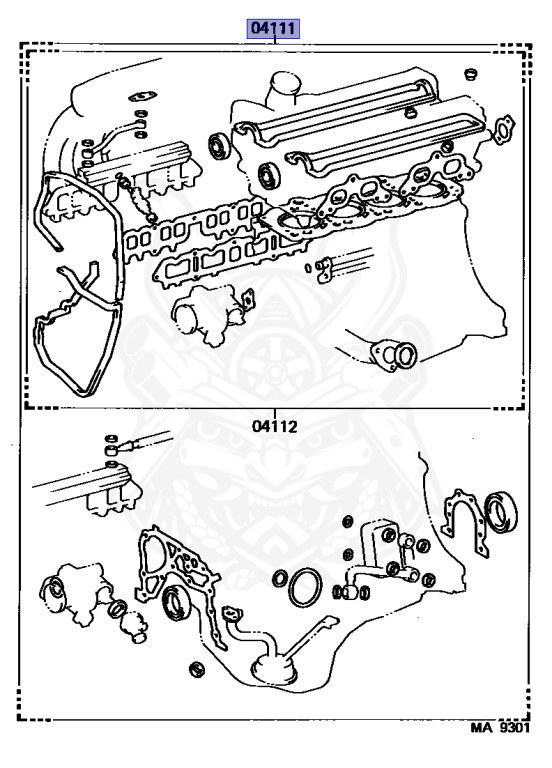 04111

04112

MA 9301