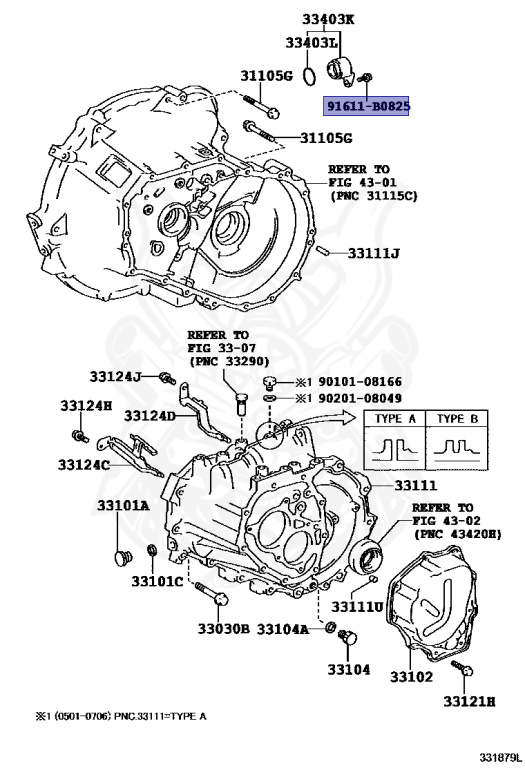 33403K
33403L
31105G
91611-B0825
31105G
REFER TO FIG 43-01 (PNC 31115C)
33111J
REFER TO FIG 33-07 (PNC 33290)
33124J
※1 90101-08166
※1 90201-08049
33124H
33124D
TYPE A
TYPE B
33124C
33111
33101A
REFER TO FIG 43-02 (PNC 43420H)
33101C
33111U
33030B
33104A
33104
33102
33121H
※1 (0501-0706) PNC.33111=TYPE A
331879L