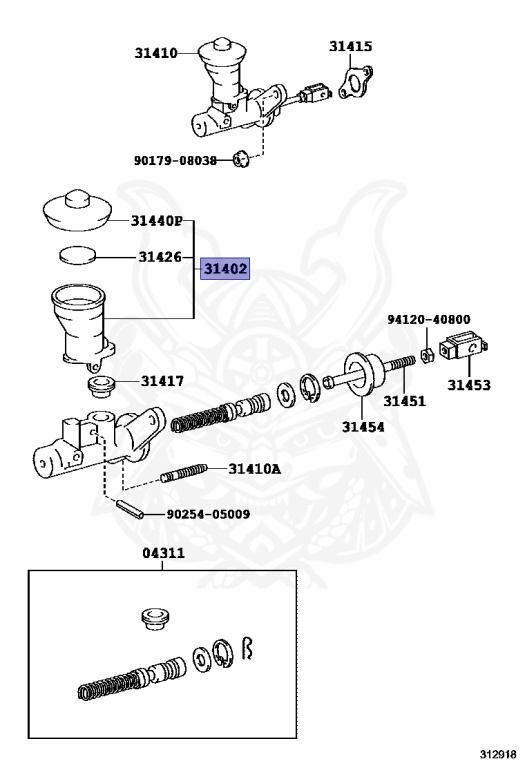 31410
31415
90179-08038
31440P
31426
31402
94120-40800
31417
31453
31451
31454
31410A
90254-05009
04311
312918