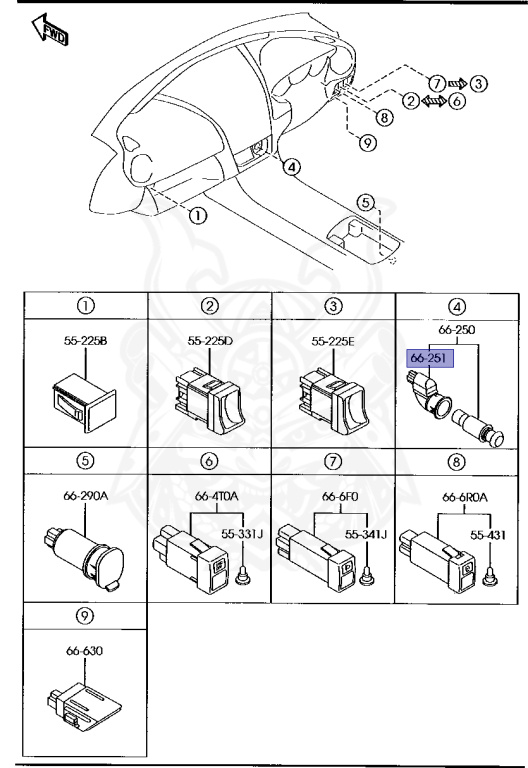 FWD

7 3
2 6
8
9
4
5
1

| 1 | 2 | 3 | 4 |
|---|---|---|---|
| 55-225B | 55-225D | 55-225E | 66-250 66-251 |
| 5 | 6 | 7 | 8 |
| 66-290A | 66-4T0A 55-331J | 66-6F0 55-341J | 66-6R0A 55-431 |
| 9 | | | |
| 66-630 | | | |