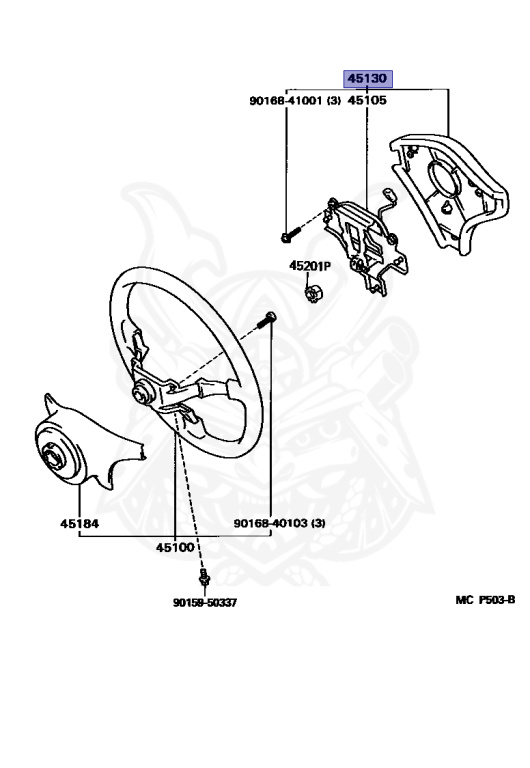 45130
90168-41001 (3) 45105
45201P
45184
90168-40103 (3)
45100
90159-50337
MC P503-B