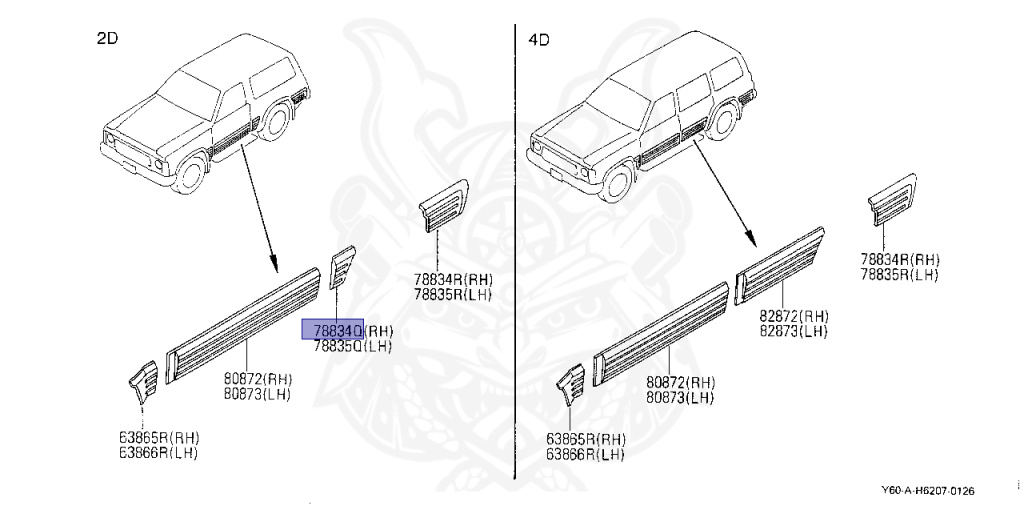 2D

78834R(RH)
78835R(LH)

78834Q(RH)
78835Q(LH)

80872(RH)
80873(LH)

63865R(RH)
63866R(LH)

4D

78834R(RH)
78835R(LH)

82872(RH)
82873(LH)

80872(RH)
80873(LH)

63865R(RH)
63866R(LH)

Y60-A-H6207-0126