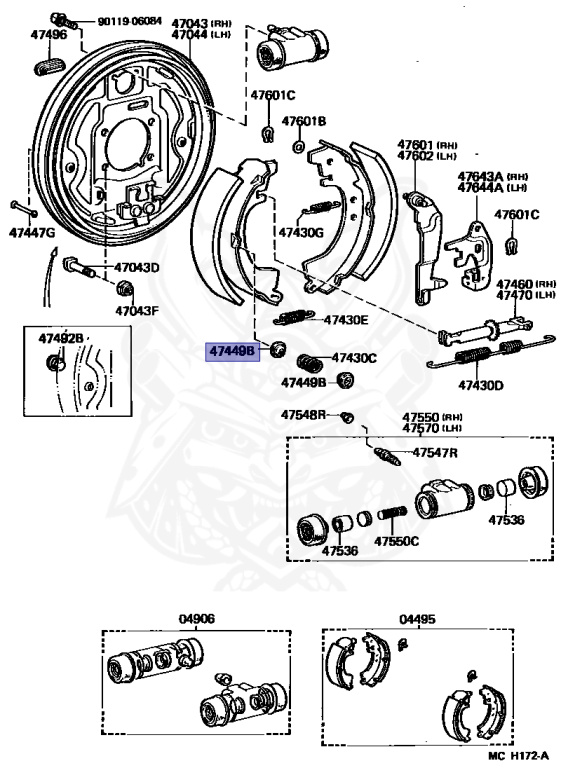 90119-06084
47496
47043 (RH)
47044 (LH)
47601C
47601B
47601 (RH)
47602 (LH)
47643A (RH)
47644A (LH)
47601C
47447G
47430G
47043D
47043F
47460 (RH)
47470 (LH)
47430E
47492B
47449B
47430C
47449B
47430D
47548R
47550 (RH)
47570 (LH)
47547R
47536
47536
47550C
04906
04495
MC H172-A