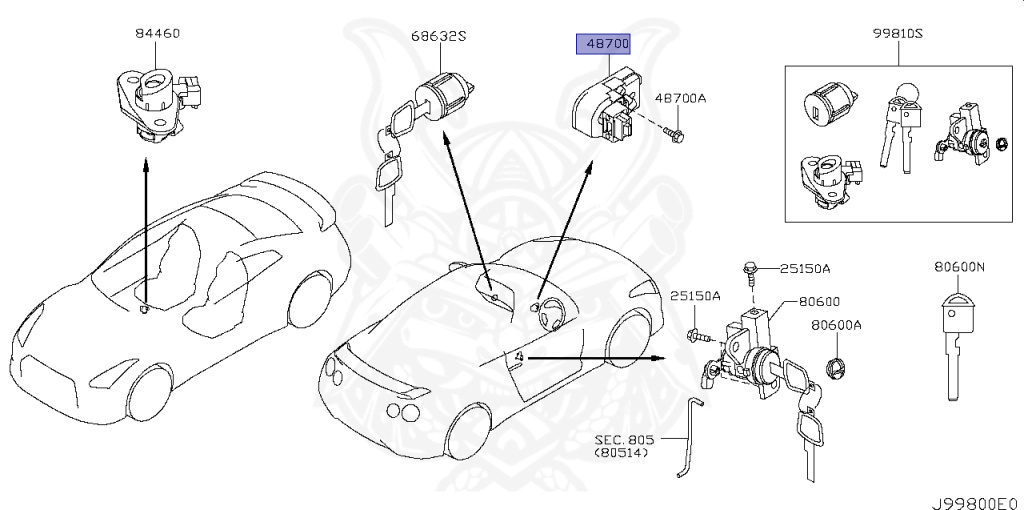 84460

68632S

48700

48700A

99810S

25150A

25150A

80600

80600A

80600N

SEC. 805
(80514)

J99800E0