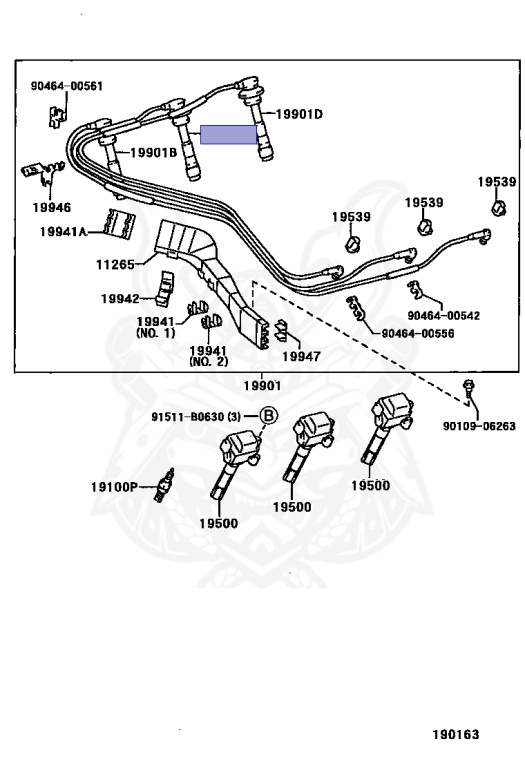 90464-00561
19901D
19901B
19946
19539
19539
19539
19941A
11265
19942
19941
(NO. 1)
19941
(NO. 2)
19947
90464-00542
90464-00556
19901
91511-B0630 (3)
B
90109-06263
19100P
19500
19500
19500
190163