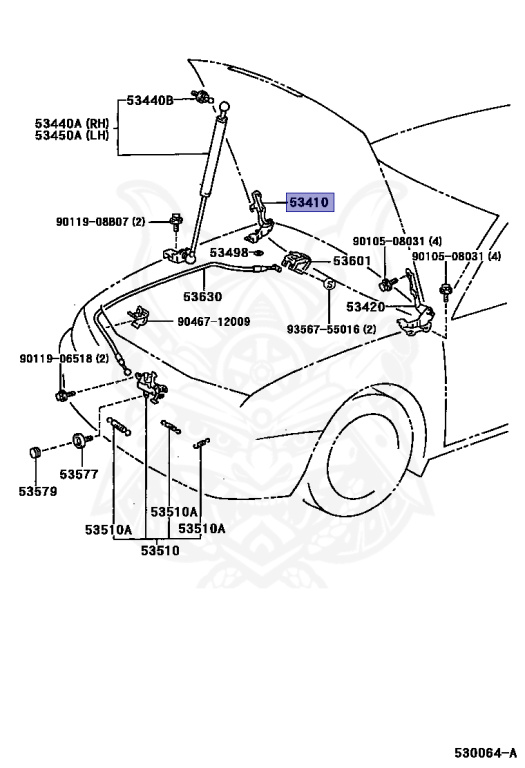 53440B
53440A (RH)
53450A (LH)
53410
90119-08B07 (2)
53498
53601
90105-08031 (4)
90105-08031 (4)
53630
53420
90467-12009
93567-55016 (2)
90119-06518 (2)
53577
53579
53510A
53510A
53510A
53510
530064-A