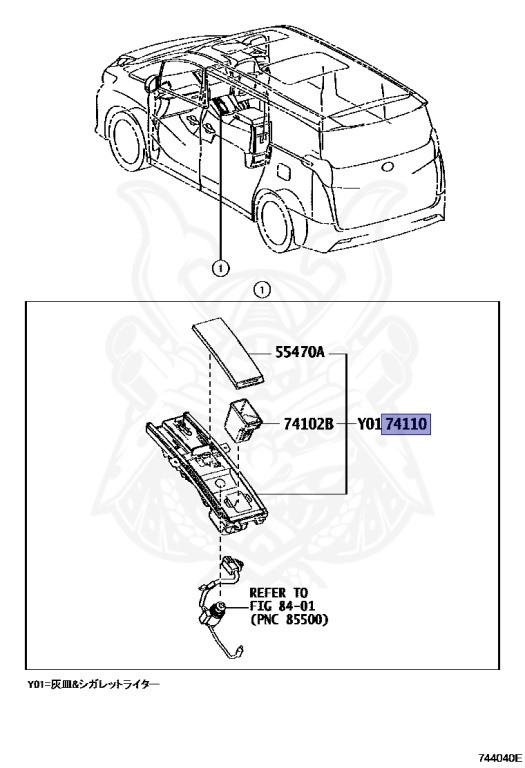 1

1

55470A

74102B

Y01 74110

REFER TO
FIG 84-01
(PNC 85500)

Y01=灰皿&シガレットライター

744040E