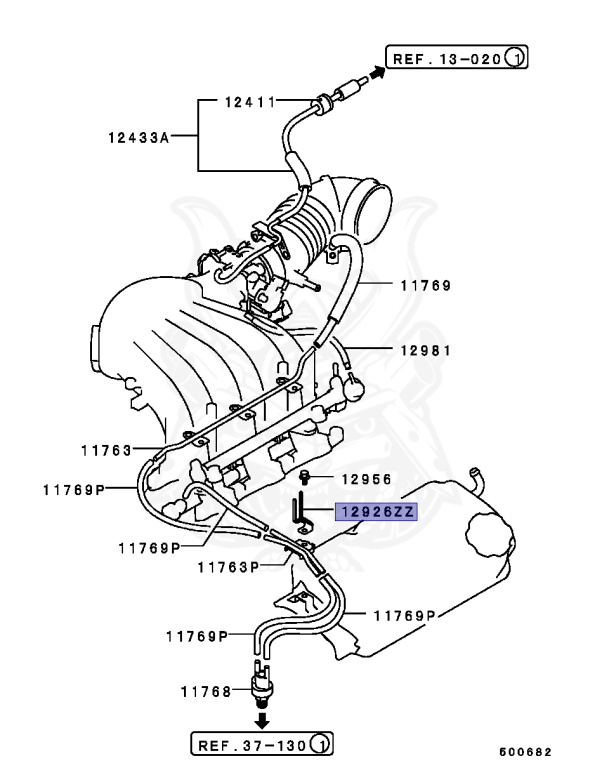 REF. 13-020 1

12411

12433A

11769

12981

11763

12956

11769P

12926ZZ

11769P

11763P

11769P

11769P

11768

REF. 37-130 1

600682