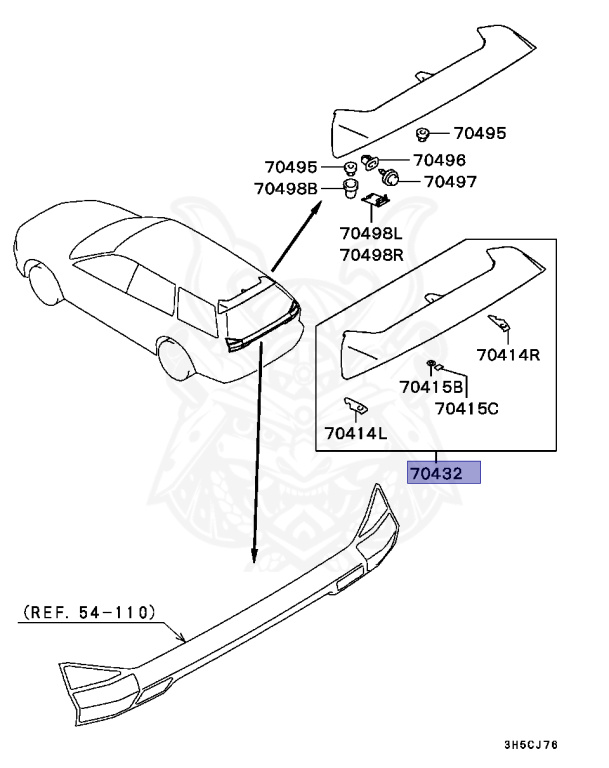 70495
70495
70496
70498B
70497
70498L
70498R
70414R
70415B
70415C
70414L
70432
(REF. 54-110)
3H5CJ76