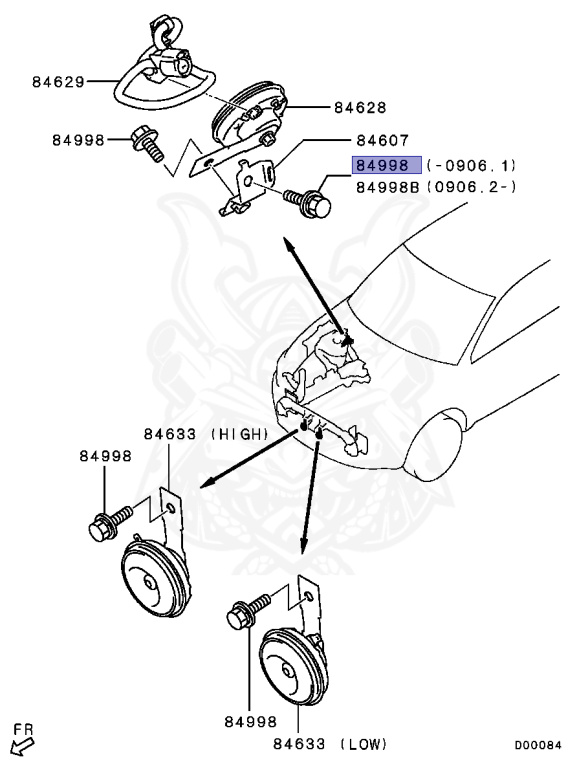 84629
84628
84998
84607
84998 (-0906.1)
84998B (0906.2-)
84633 (HIGH)
84998
84998
84633 (LOW)
FR
D00084