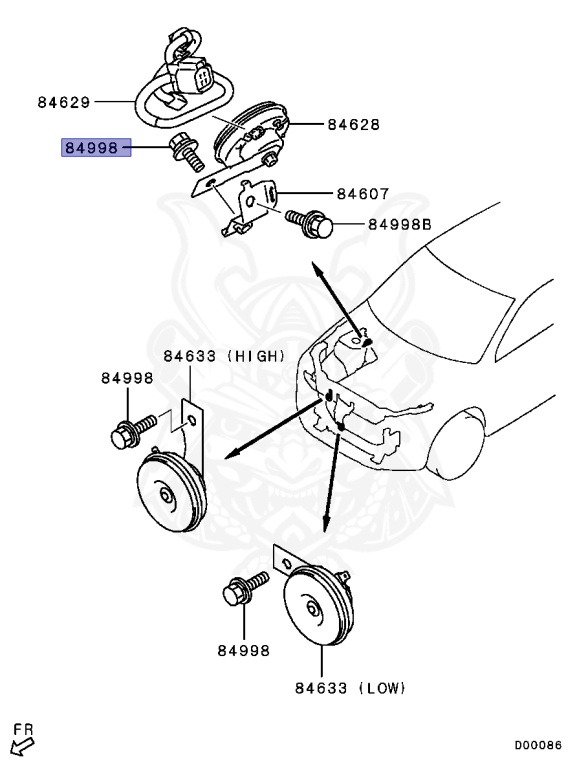 84629
84628
84998
84607
84998B
84633 (HIGH)
84998
84998
84633 (LOW)
FR
D00086