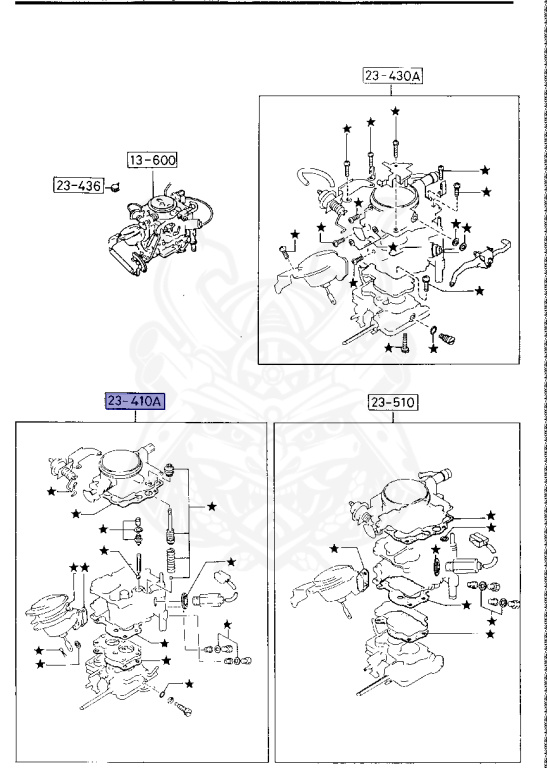 23-430A

13-600

23-436

23-410A

23-510