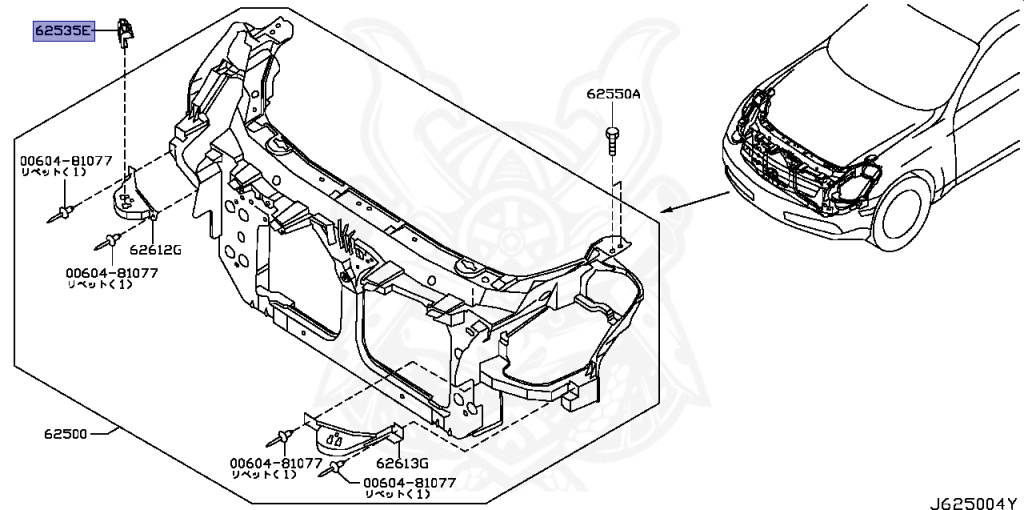 62535E

62550A

00604-81077
リベット(1)

62612G

00604-81077
リベット(1)

62500

00604-81077
リベット(1)

62613G

00604-81077
リベット(1)

J625004Y