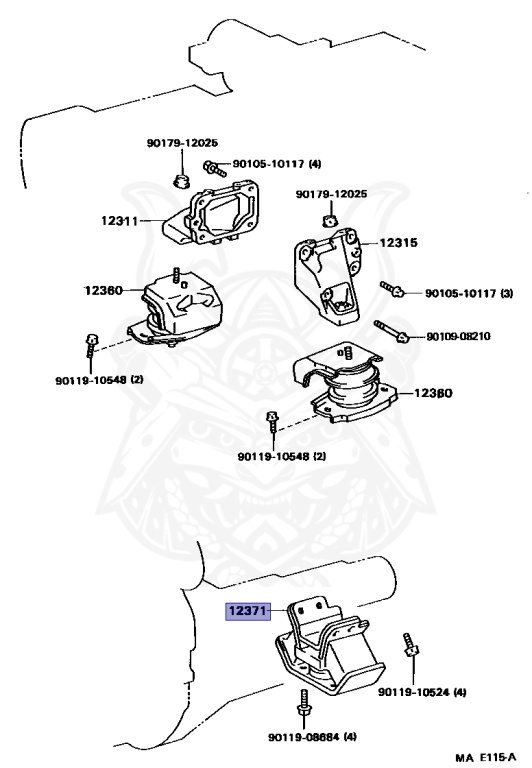 90179-12025
90105-10117 (4)
90179-12025
12311
12315
12360
90105-10117 (3)
90109-08210
90119-10548 (2)
12360
90119-10548 (2)
12371
90119-10524 (4)
90119-08684 (4)
MA E115-A