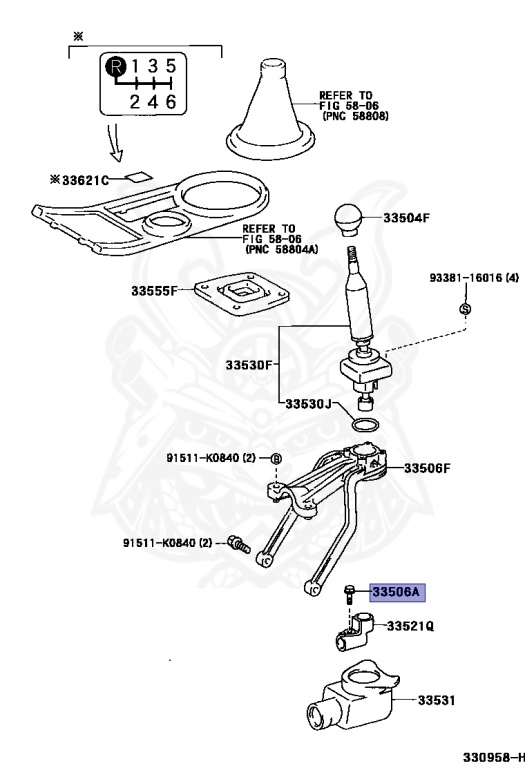 ※

R 1 3 5

2 4 6

REFER TO FIG 58-06 (PNC 58808)

※33621C

REFER TO FIG 58-06 (PNC 58804A)

33504F

33555F

93381-16016 (4)

S

33530F

33530J

91511-K0840 (2)

B

33506F

91511-K0840 (2)

33506A

33521Q

33531

330958-H