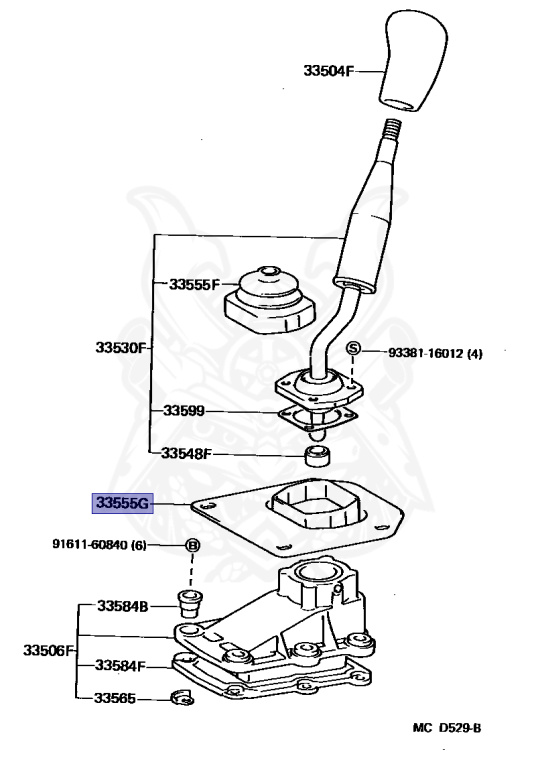 33504F
33555F
33530F
S
93381-16012 (4)
33599
33548F
33555G
91611-60840 (6)
B
33584B
33506F
33584F
33565
MC D529-B