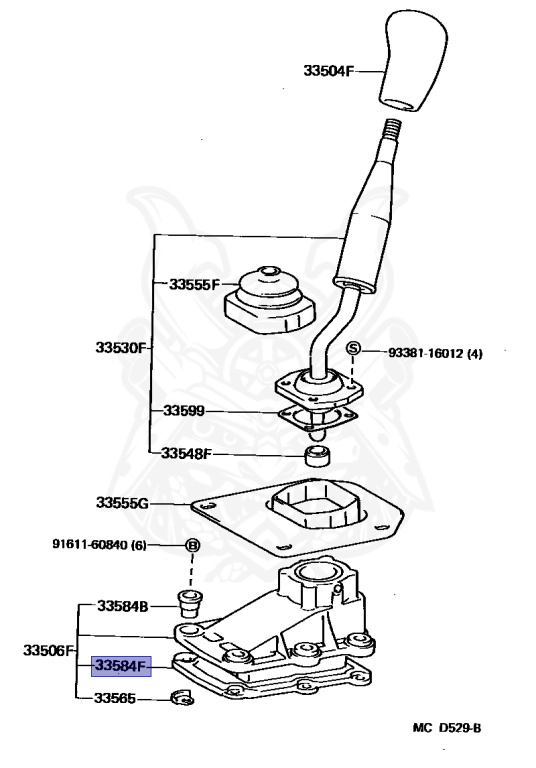 33504F

33555F

33530F

S 93381-16012 (4)

33599

33548F

33555G

91611-60840 (6) B

33584B

33506F

33584F

33565

MC D529-B